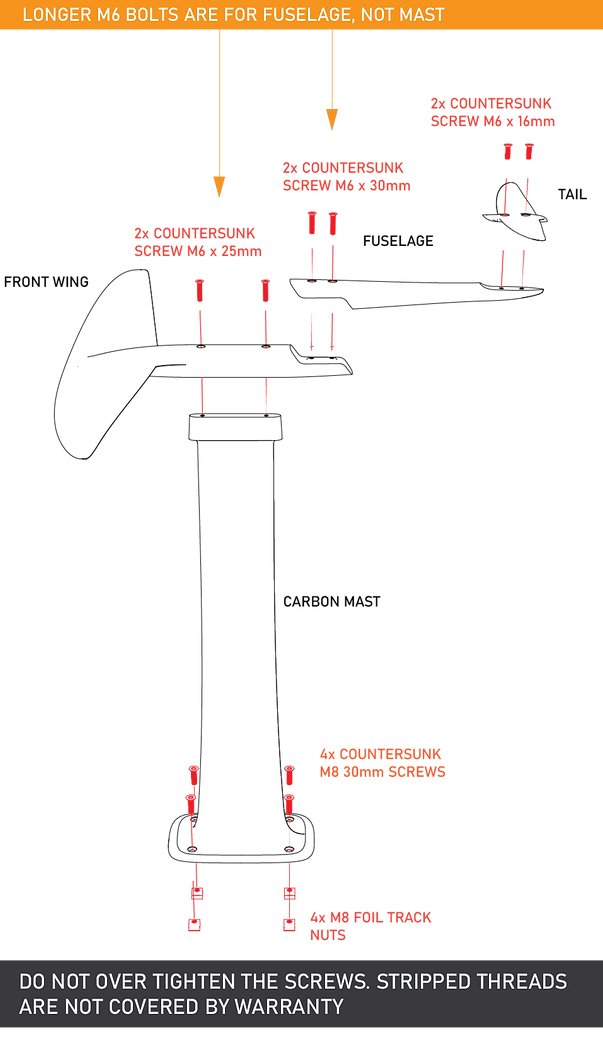 LONGER M6 BOLTS ARE FOR FUSELAGE, NOT MAST

2x COUNTERSUNK SCREW M6 x 16mm

TAIL

2x COUNTERSUNK SCREW M6 x 30mm

FUSELAGE

2x COUNTERSUNK SCREW M6 x 25mm

FRONT WING

CARBON MAST

4x COUNTERSUNK M8 30mm SCREWS

4x M8 FOIL TRACK NUTS

DO NOT OVER TIGHTEN THE SCREWS. STRIPPED THREADS ARE NOT COVERED BY WARRANTY